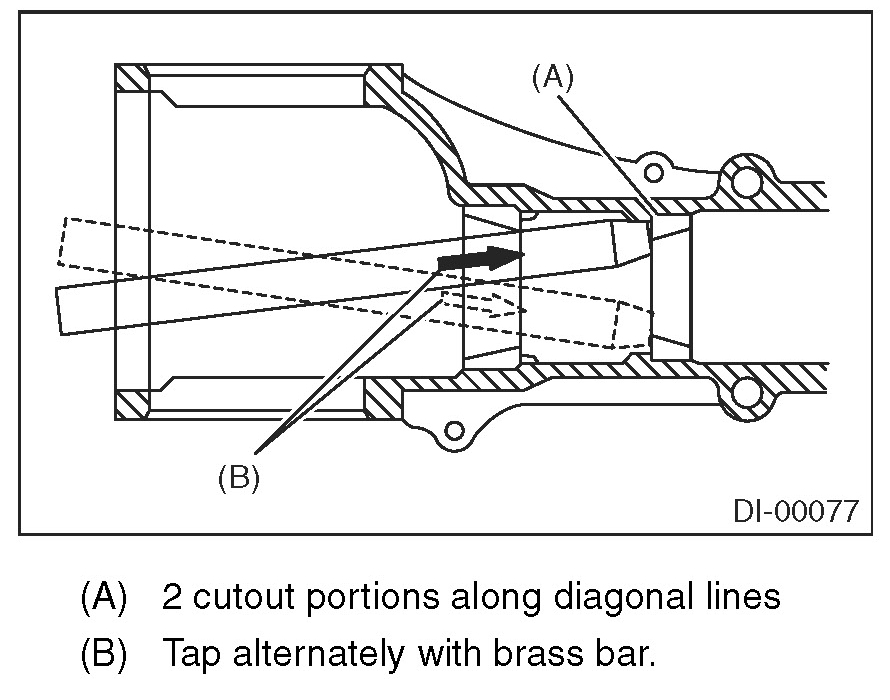 (A)

(B)

DI-00077

(A) 2 cutout portions along diagonal lines

(B) Tap alternately with brass bar.