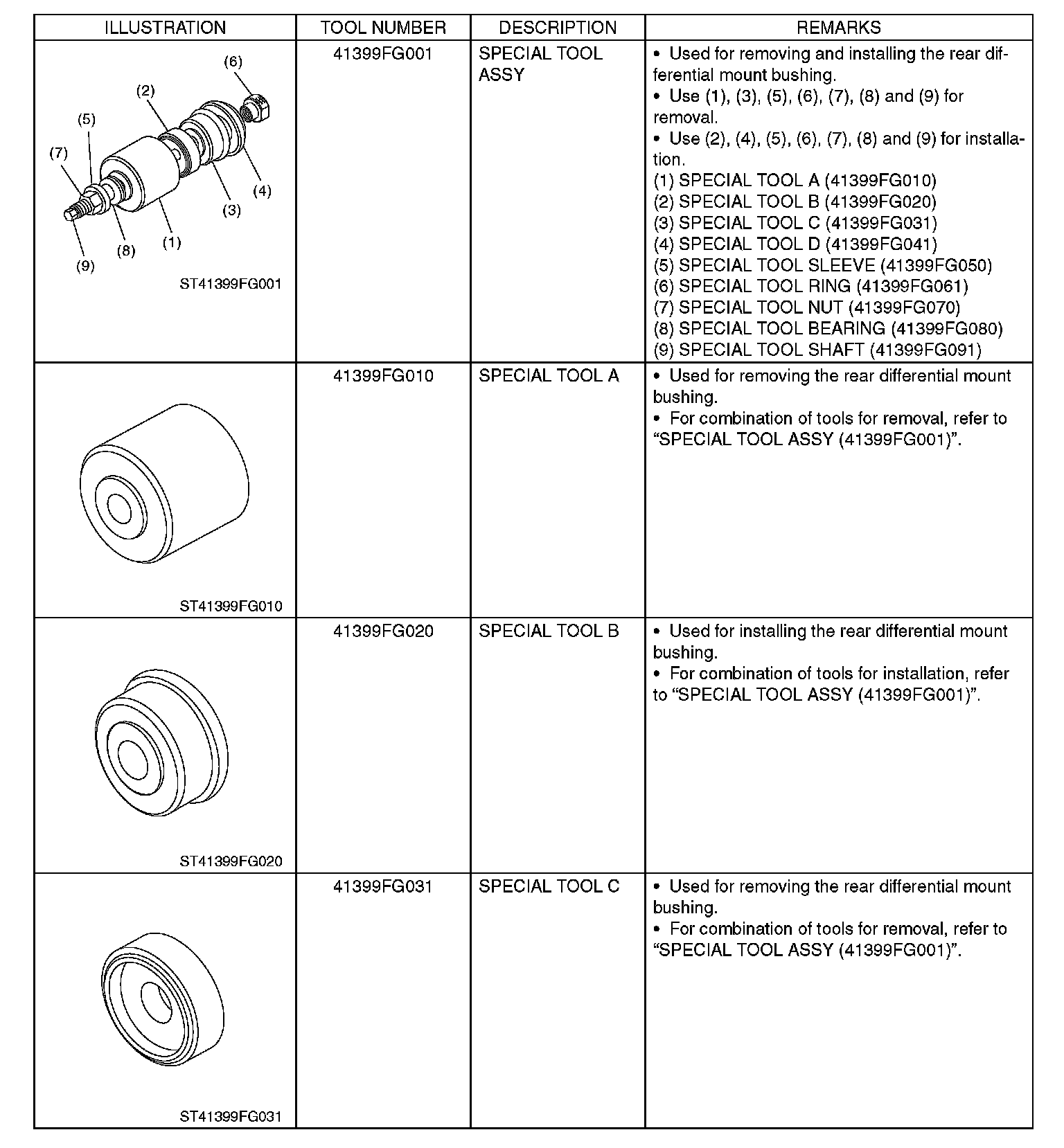 | ILLUSTRATION | TOOL NUMBER | DESCRIPTION | REMARKS |
|---|---|---|---|
| (6) (2) (5) (7) (4) (3) (1) (8) (9) ST41399FG001 | 41399FG001 | SPECIAL TOOL ASSY | • Used for removing and installing the rear differential mount bushing. • Use (1), (3), (5), (6), (7), (8) and (9) for removal. • Use (2), (4), (5), (6), (7), (8) and (9) for installation. (1) SPECIAL TOOL A (41399FG010) (2) SPECIAL TOOL B (41399FG020) (3) SPECIAL TOOL C (41399FG031) (4) SPECIAL TOOL D (41399FG041) (5) SPECIAL TOOL SLEEVE (41399FG050) (6) SPECIAL TOOL RING (41399FG061) (7) SPECIAL TOOL NUT (41399FG070) (8) SPECIAL TOOL BEARING (41399FG080) (9) SPECIAL TOOL SHAFT (41399FG091) |
| ST41399FG010 | 41399FG010 | SPECIAL TOOL A | • Used for removing the rear differential mount bushing. • For combination of tools for removal, refer to “SPECIAL TOOL ASSY (41399FG001)”. |
| ST41399FG020 | 41399FG020 | SPECIAL TOOL B | • Used for installing the rear differential mount bushing. • For combination of tools for installation, refer to “SPECIAL TOOL ASSY (41399FG001)”. |
| ST41399FG031 | 41399FG031 | SPECIAL TOOL C | • Used for removing the rear differential mount bushing. • For combination of tools for removal, refer to “SPECIAL TOOL ASSY (41399FG001)”. |