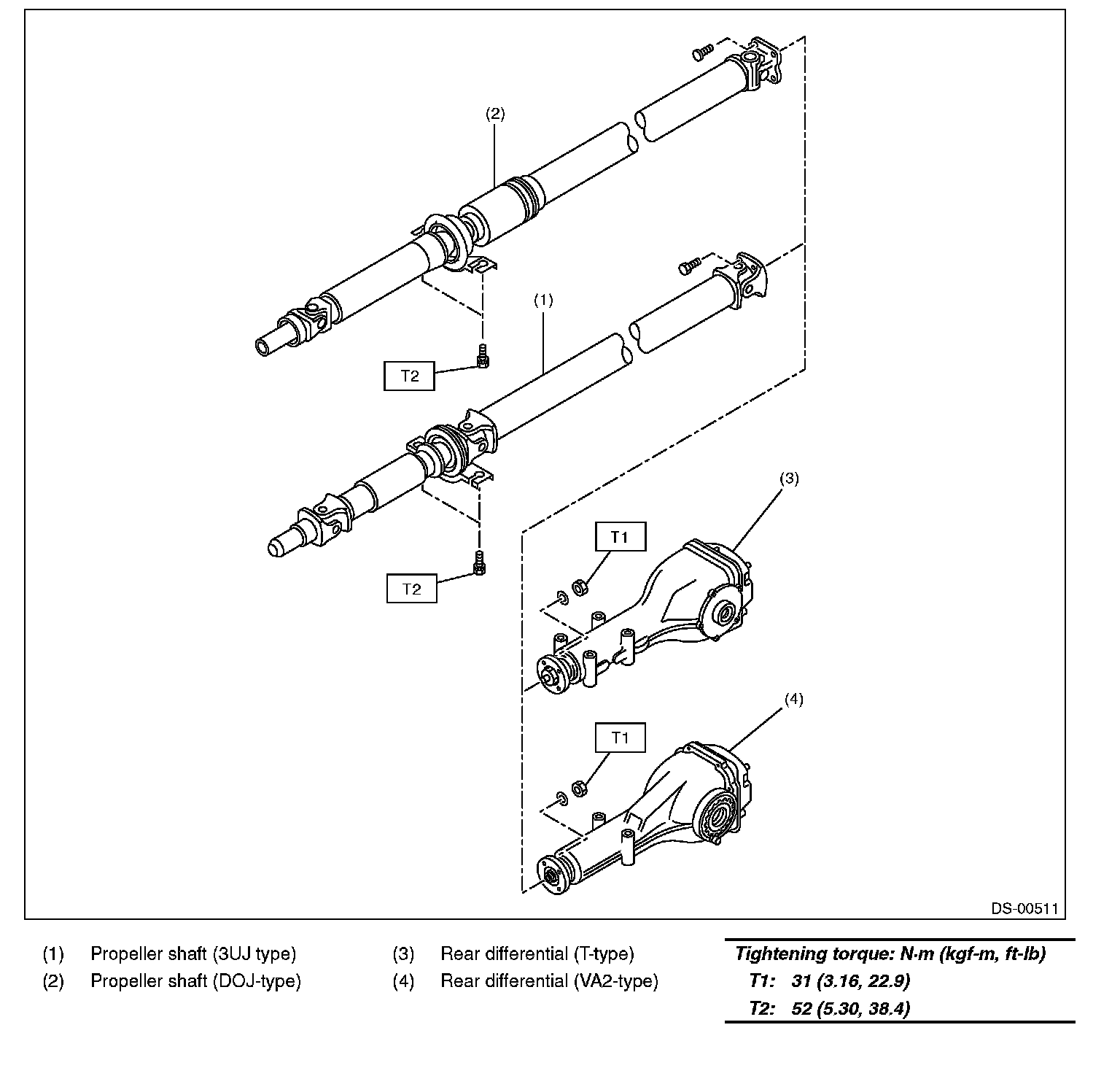 (2)

(1)

T2

T2

(3)

T1

(4)

T1

DS-00511

(1) Propeller shaft (3UJ type)
(2) Propeller shaft (DOJ-type)

(3) Rear differential (T-type)
(4) Rear differential (VA2-type)

Tightening torque: N·m (kgf-m, ft-lb)
T1: 31 (3.16, 22.9)
T2: 52 (5.30, 38.4)