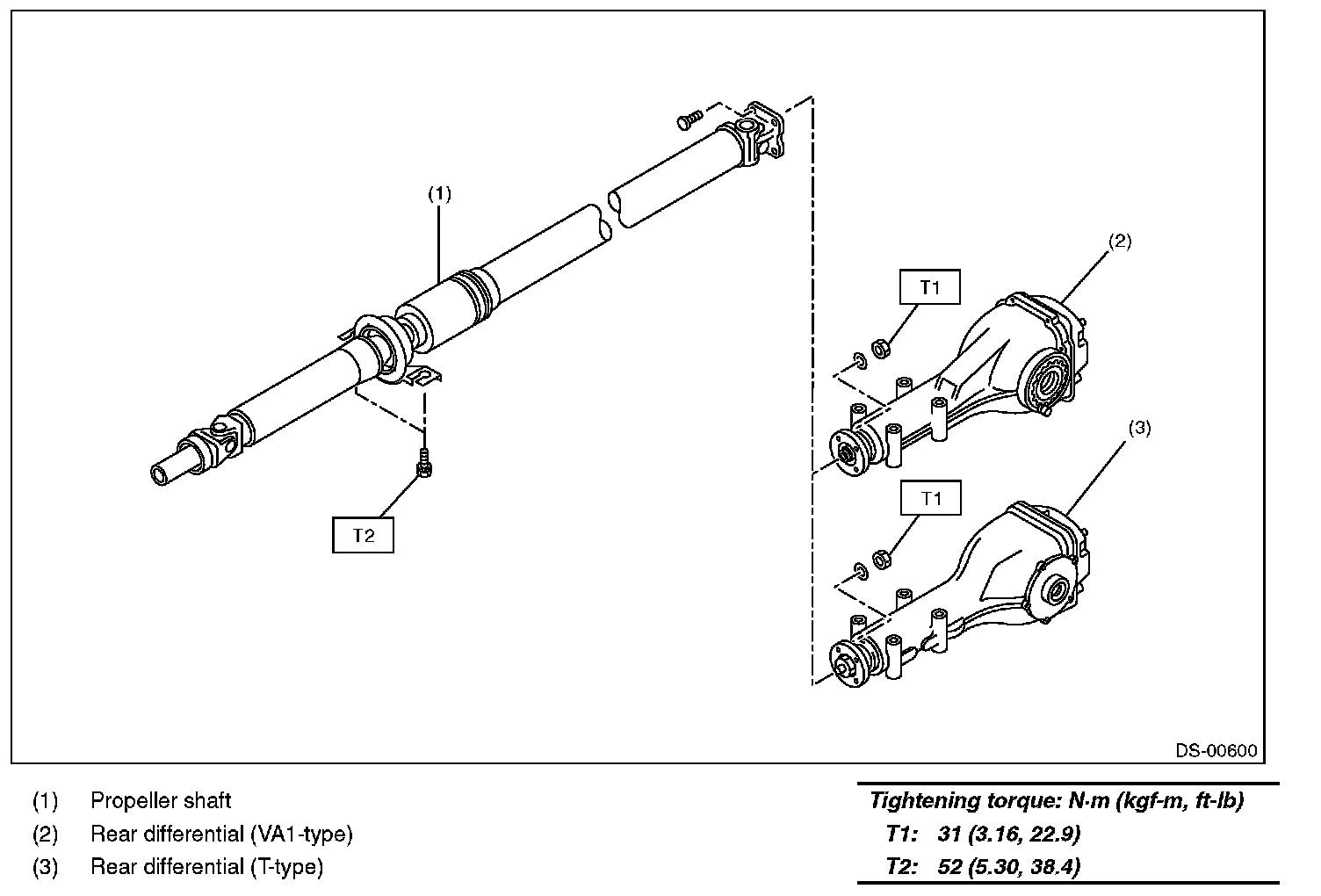 (1)

(2)

T1

(3)

T1

T2

DS-00600

(1) Propeller shaft
(2) Rear differential (VA1-type)
(3) Rear differential (T-type)

Tightening torque: N·m (kgf-m, ft-lb)
T1: 31 (3.16, 22.9)
T2: 52 (5.30, 38.4)