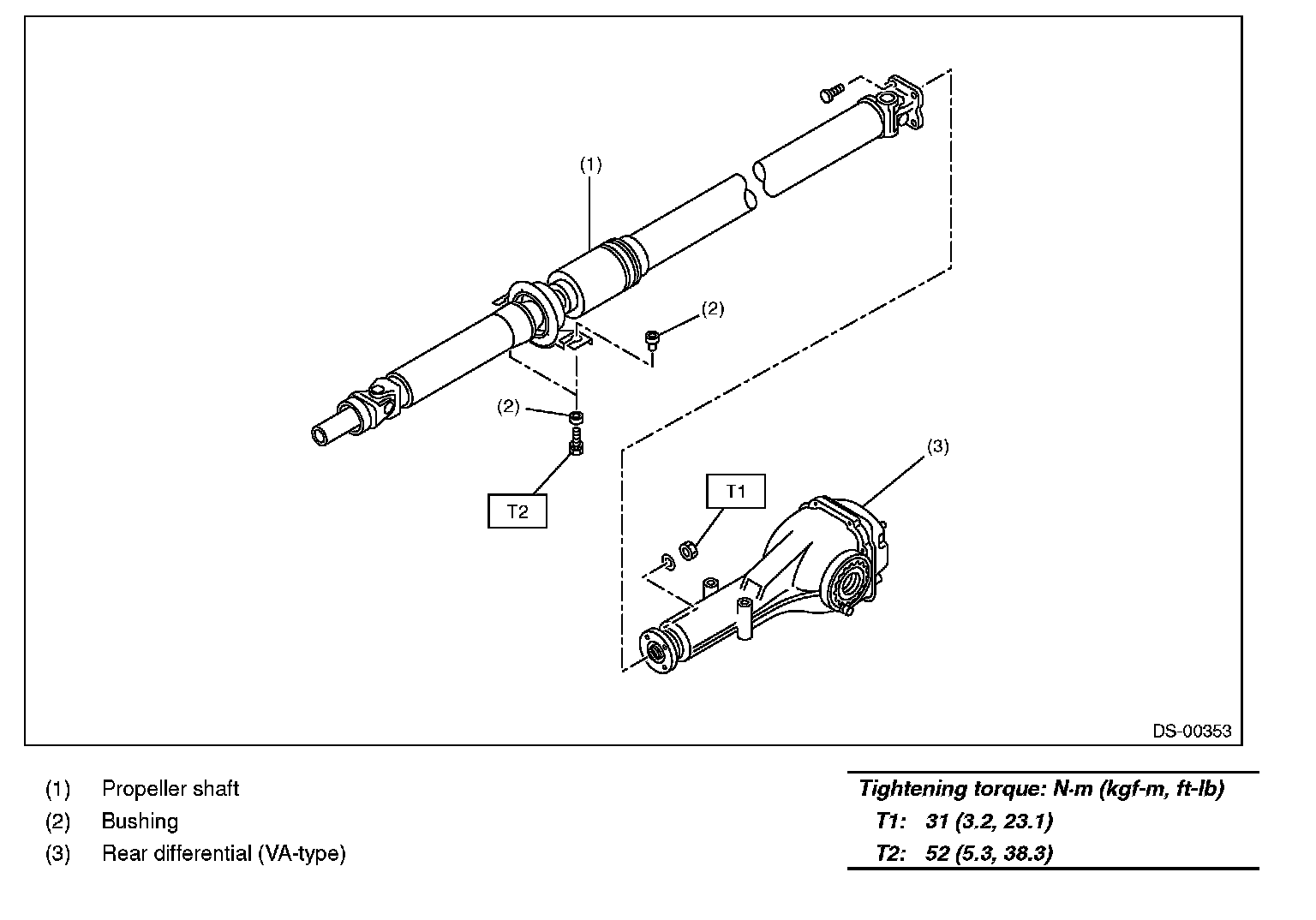 (1)

(2)

(2)

T2

T1

(3)

DS-00353

(1) Propeller shaft
(2) Bushing
(3) Rear differential (VA-type)

Tightening torque: N·m (kgf-m, ft-lb)
T1: 31 (3.2, 23.1)
T2: 52 (5.3, 38.3)