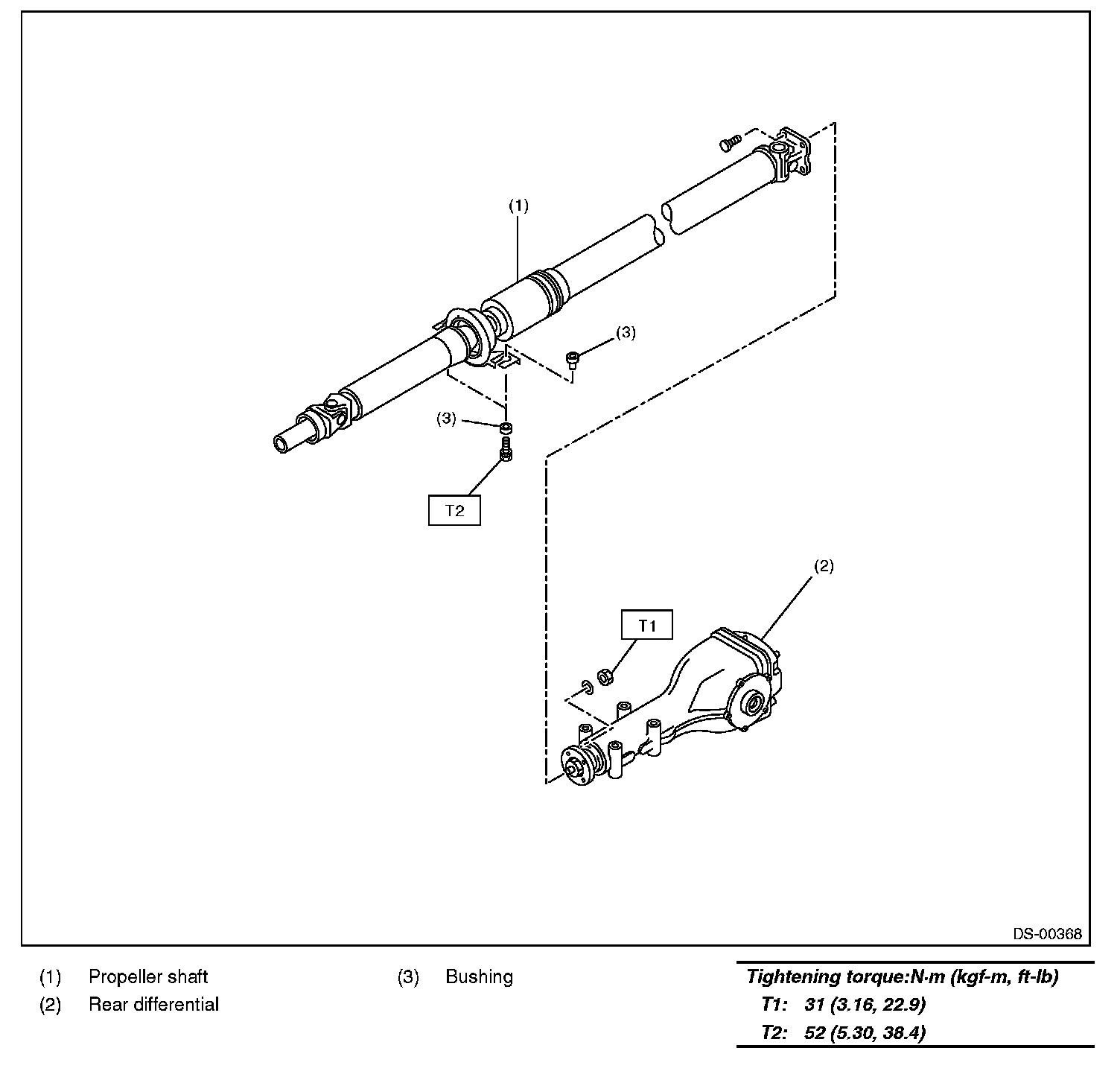 (1)

(3)

(3)

T2

(2)

T1

DS-00368

(1) Propeller shaft
(2) Rear differential

(3) Bushing

Tightening torque:N·m (kgf-m, ft-lb)
T1: 31 (3.16, 22.9)
T2: 52 (5.30, 38.4)