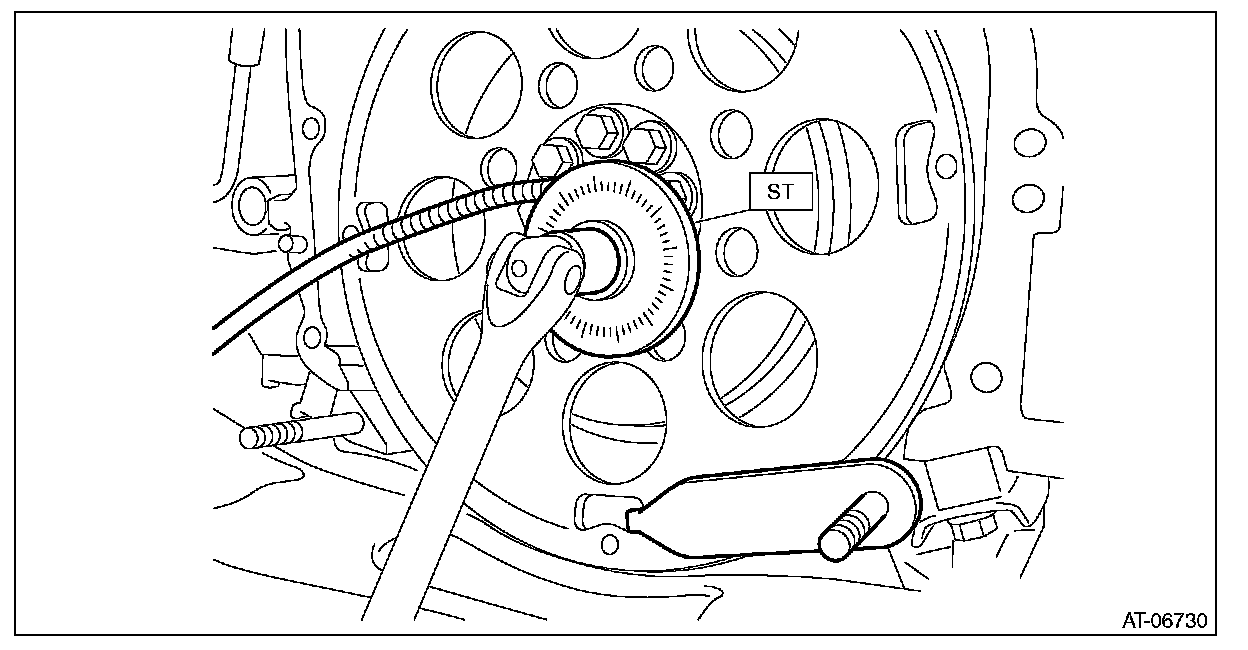 ST

AT-06730