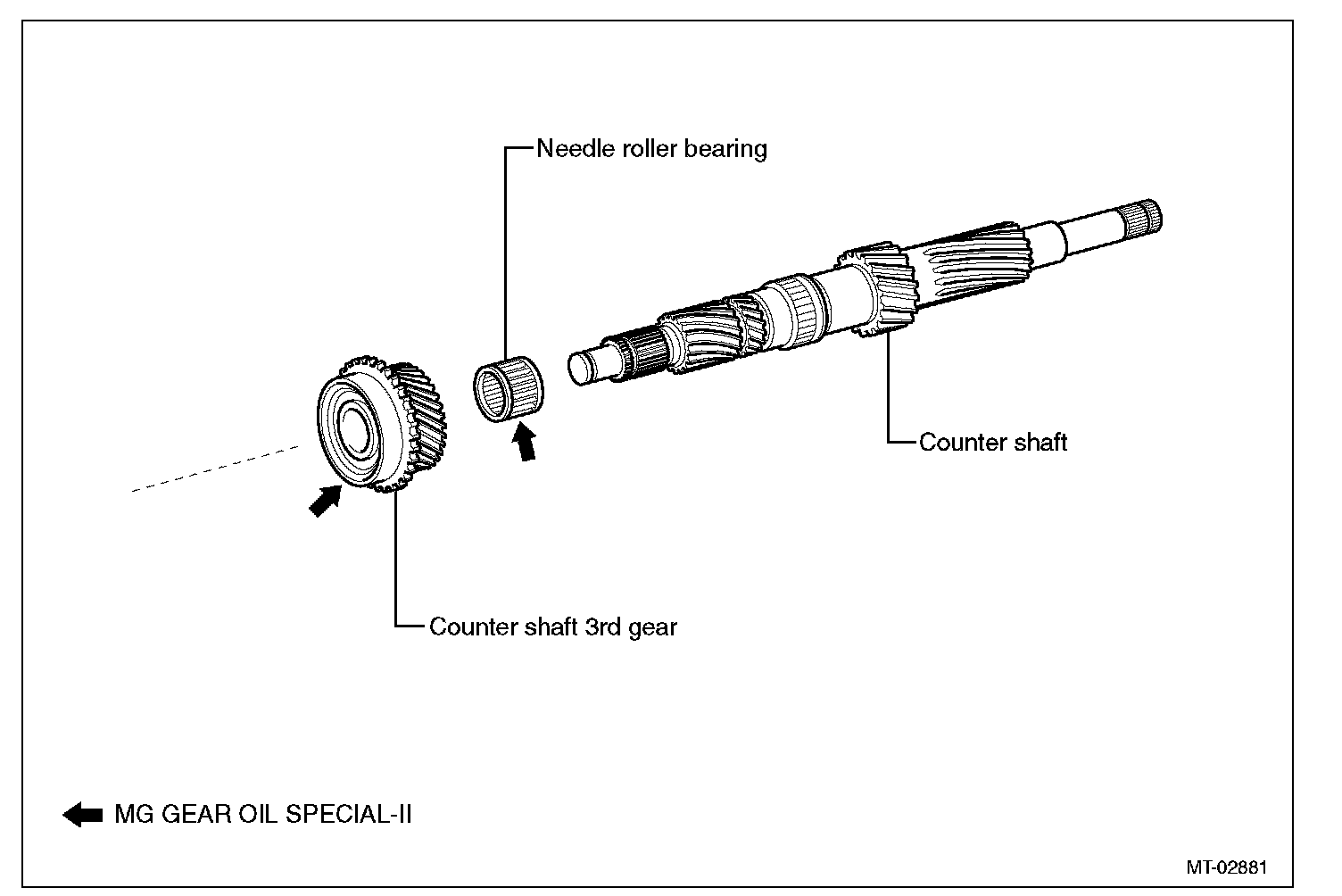 Needle roller bearing

Counter shaft

Counter shaft 3rd gear

MG GEAR OIL SPECIAL-II

MT-02881