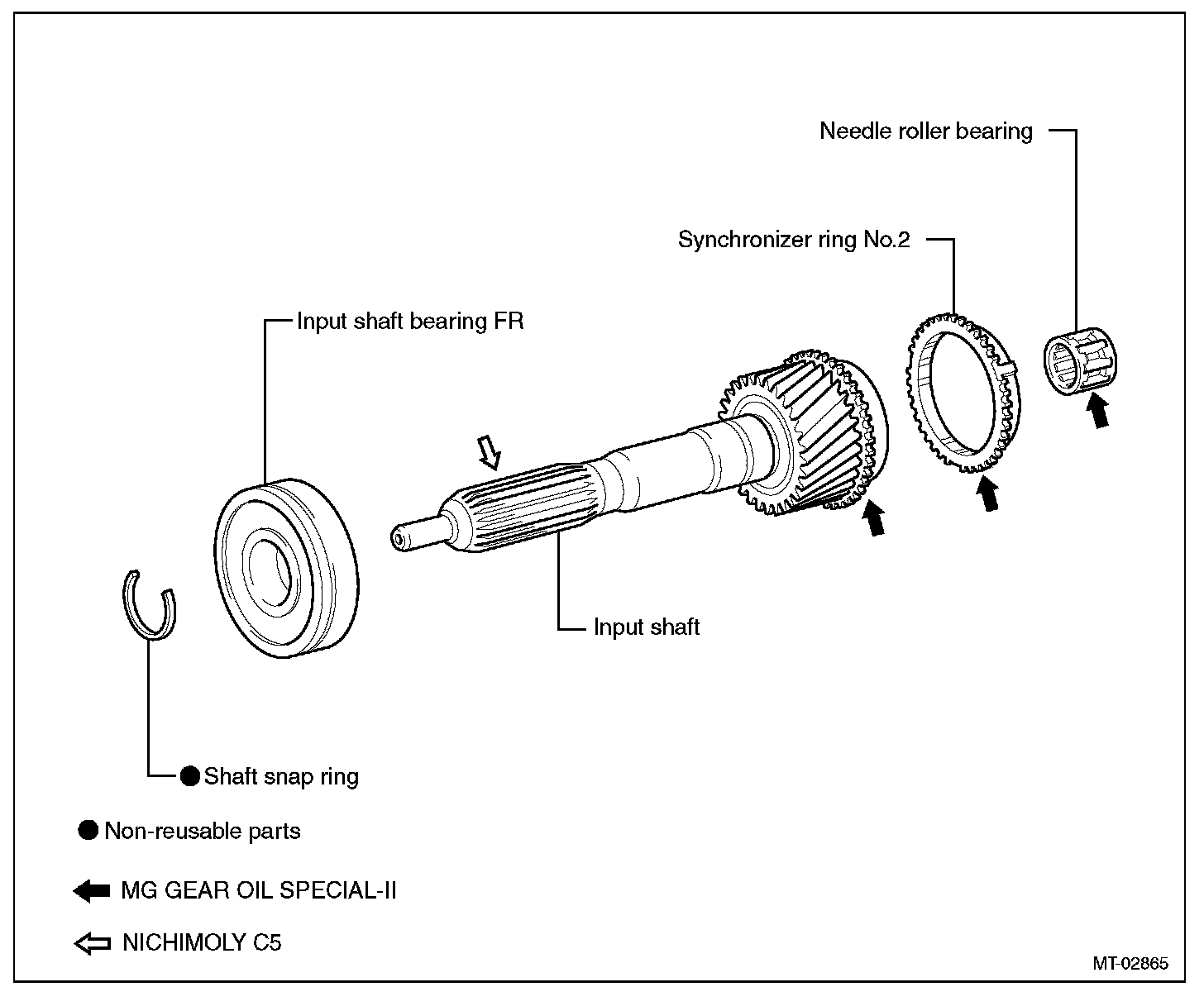 Needle roller bearing

Synchronizer ring No.2

Input shaft bearing FR

Input shaft

● Shaft snap ring

● Non-reusable parts

MG GEAR OIL SPECIAL-II

NICHIMOLY C5

MT-02865