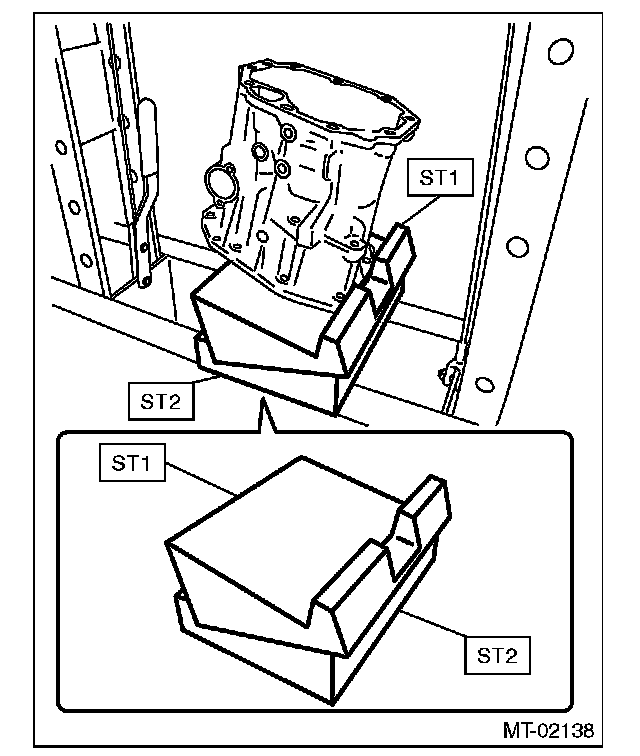 ST1
ST2
ST1
ST2
MT-02138