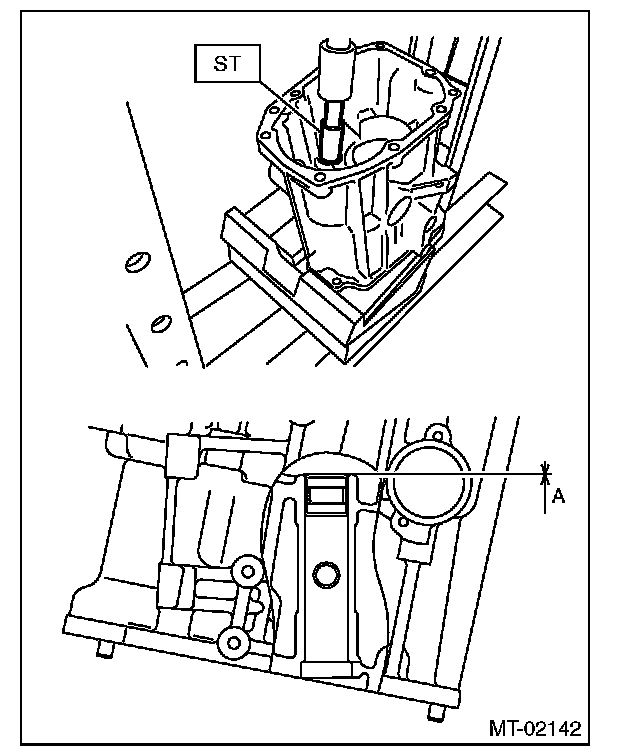 ST

A

MT-02142