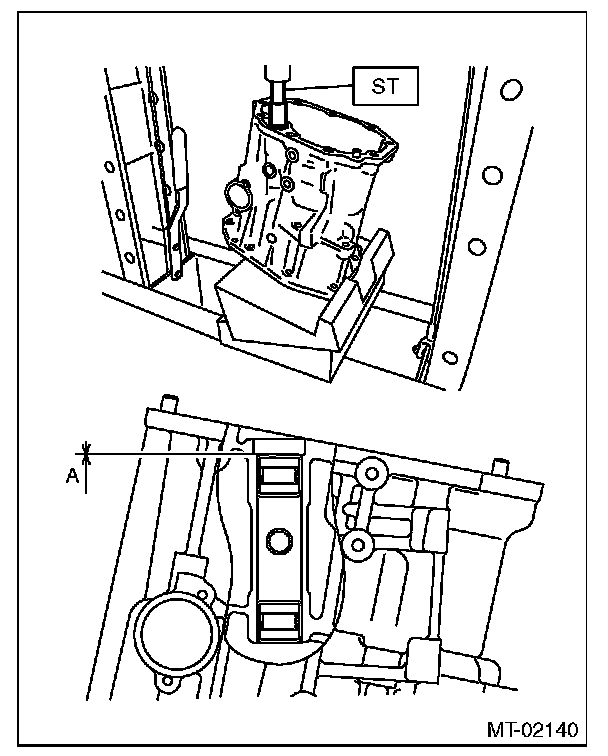 ST

A

MT-02140