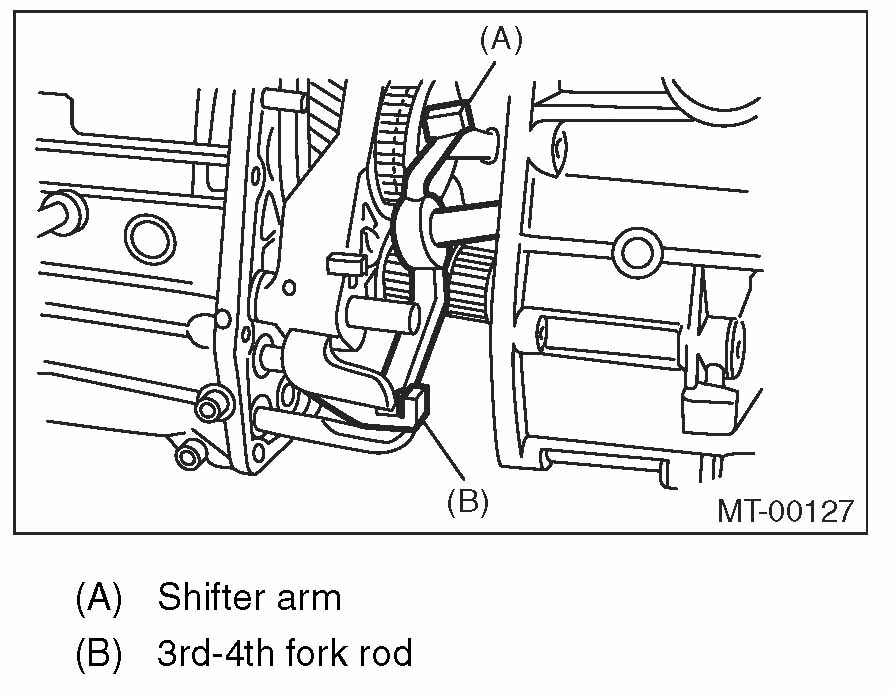 (A)

(B)

MT-00127

(A) Shifter arm

(B) 3rd-4th fork rod