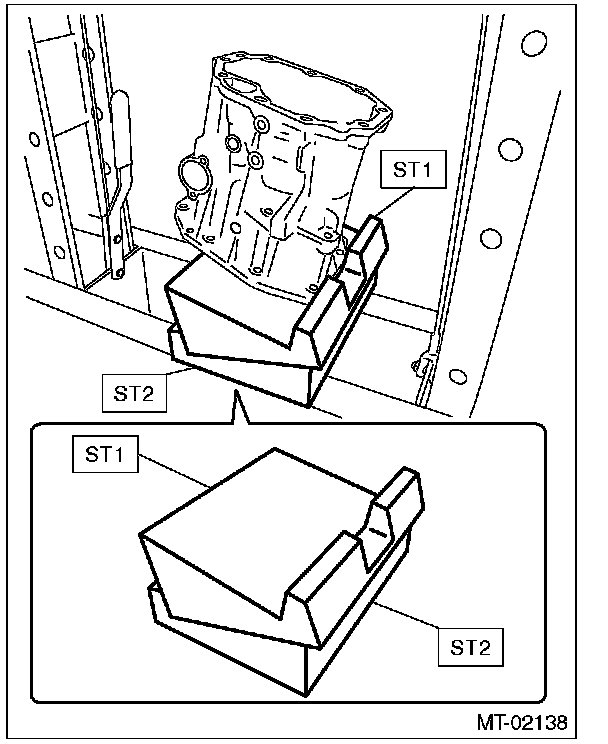 ST1
ST2
ST1
ST2
MT-02138