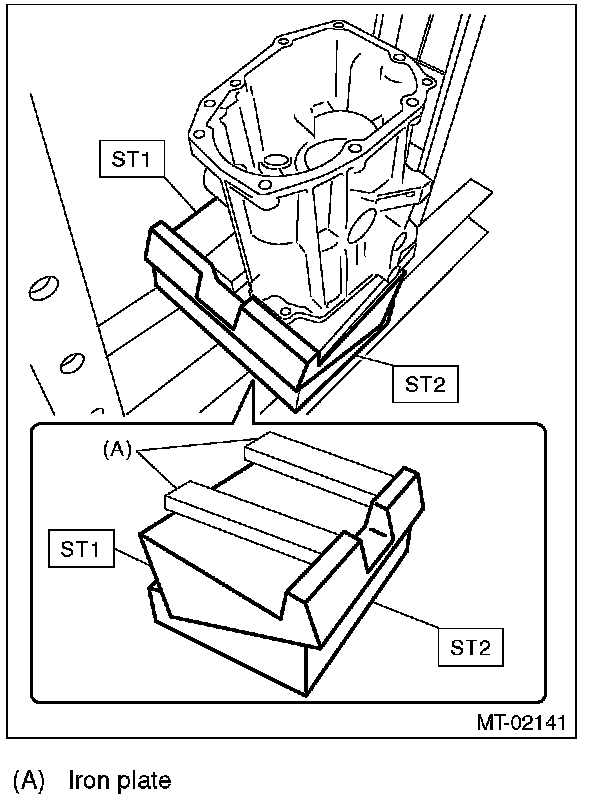 ST1

ST2

(A)

ST1

ST2

MT-02141

(A) Iron plate