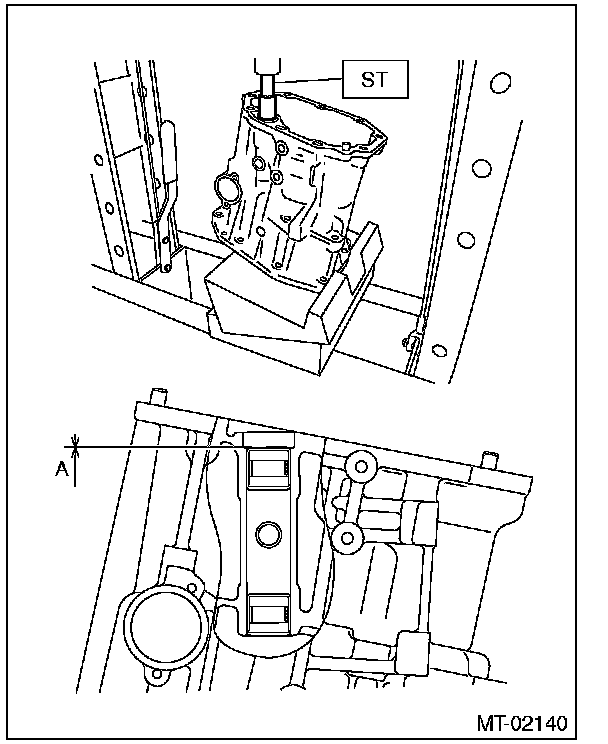 ST

A

MT-02140