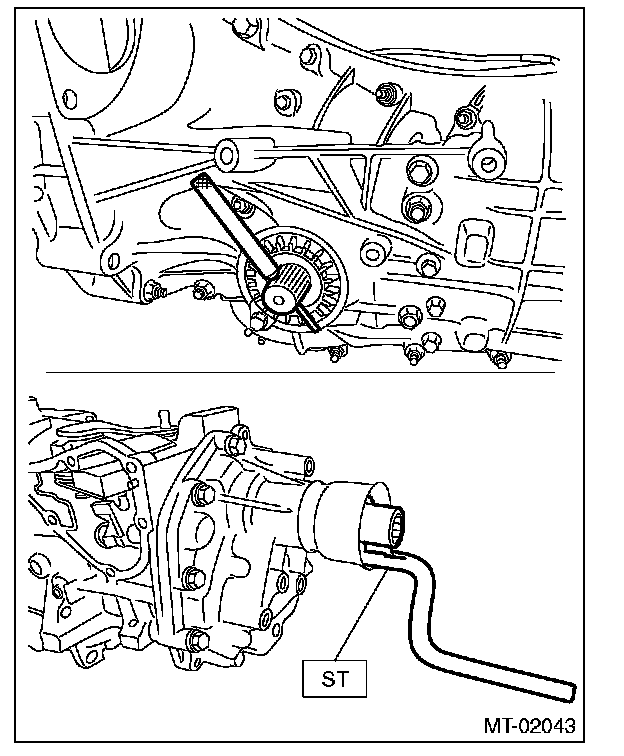 ST

MT-02043