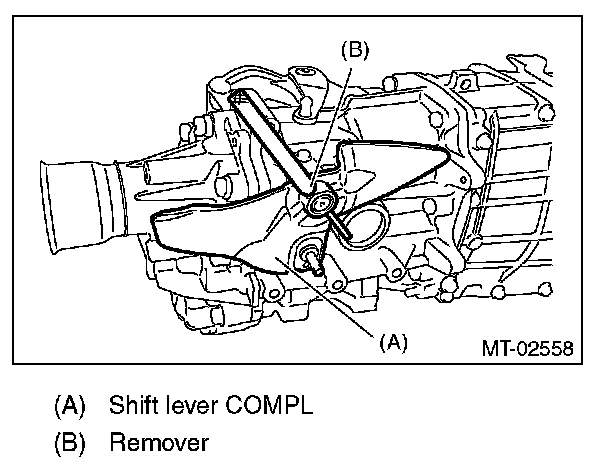 (B)

(A)

MT-02558

(A) Shift lever COMPL

(B) Remover