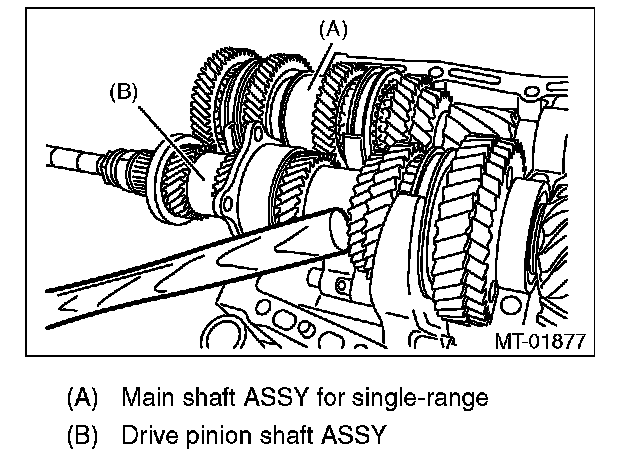 (A)
(B)
MT-01877

(A) Main shaft ASSY for single-range
(B) Drive pinion shaft ASSY