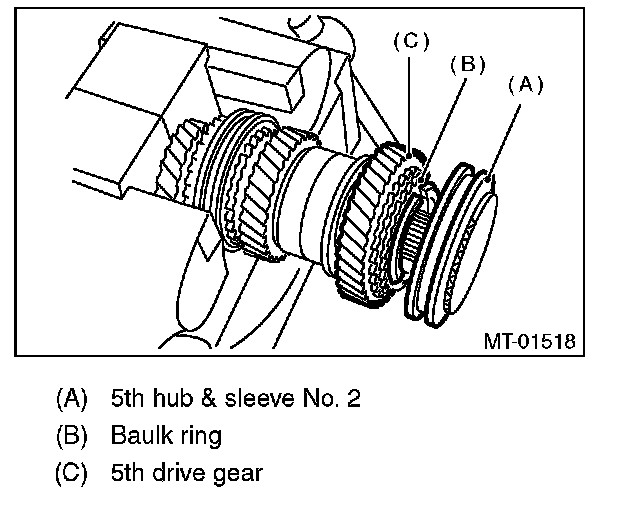 (C)
(B)
(A)
MT-01518

(A) 5th hub & sleeve No. 2
(B) Baulk ring
(C) 5th drive gear