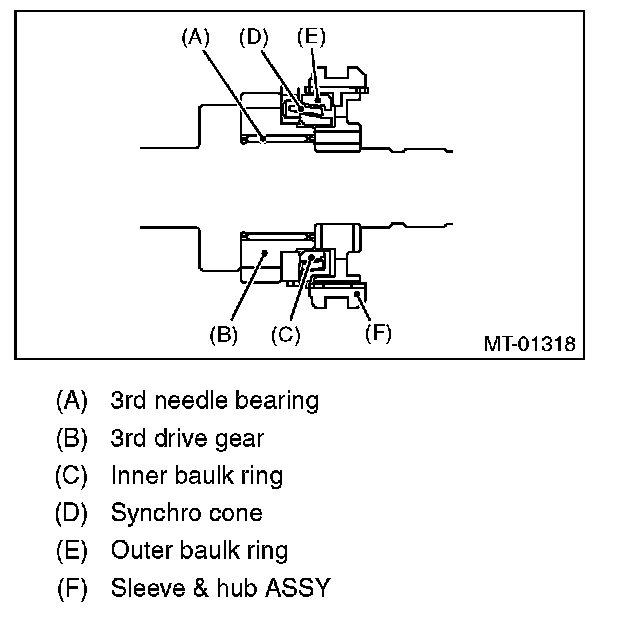 (A) (D) (E)

(B) (C) (F)

MT-01318

(A) 3rd needle bearing

(B) 3rd drive gear

(C) Inner baulk ring

(D) Synchro cone

(E) Outer baulk ring

(F) Sleeve & hub ASSY