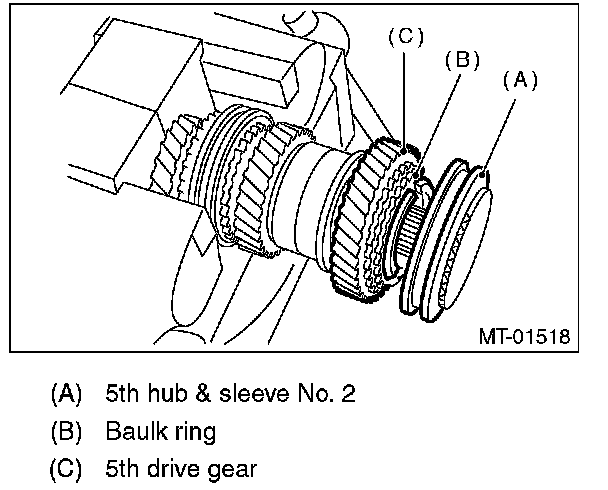 (C)
(B)
(A)
MT-01518

(A) 5th hub & sleeve No. 2
(B) Baulk ring
(C) 5th drive gear