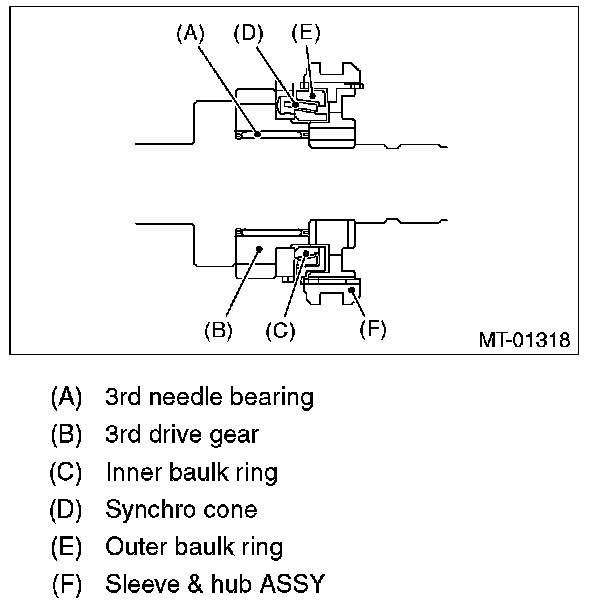 (A) (D) (E)

(B) (C) (F)

MT-01318

(A) 3rd needle bearing
(B) 3rd drive gear
(C) Inner baulk ring
(D) Synchro cone
(E) Outer baulk ring
(F) Sleeve & hub ASSY