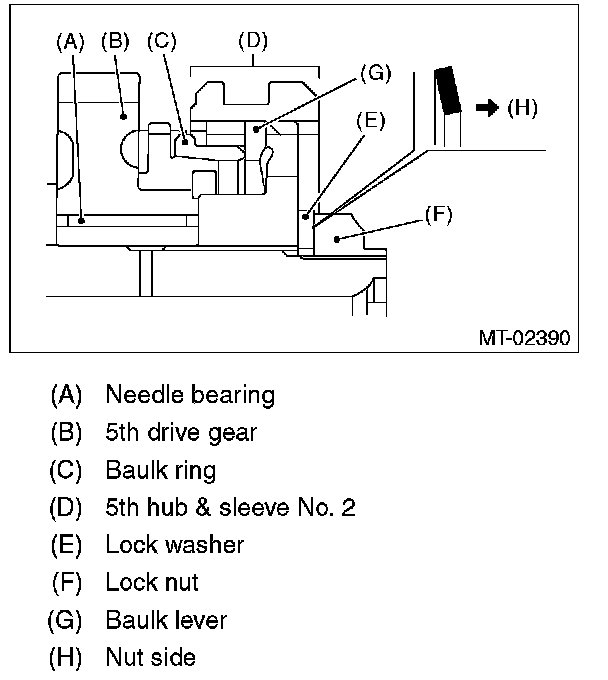 (A) (B) (C) (D) (G) (E) (H) (F)

MT-02390

(A) Needle bearing
(B) 5th drive gear
(C) Baulk ring
(D) 5th hub & sleeve No. 2
(E) Lock washer
(F) Lock nut
(G) Baulk lever
(H) Nut side