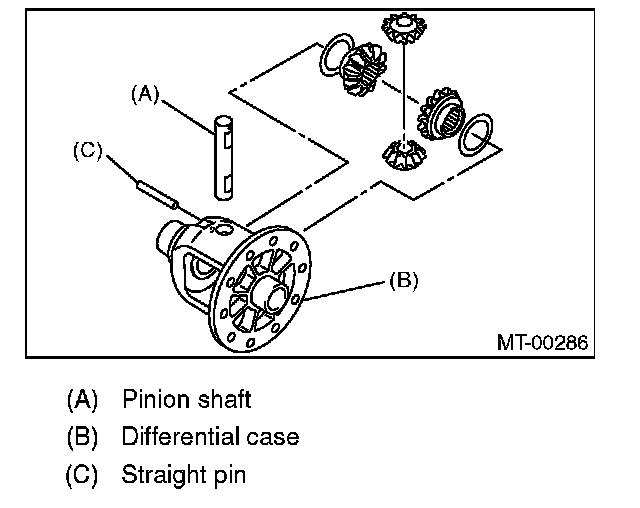 (A)

(C)

(B)

MT-00286

(A) Pinion shaft

(B) Differential case

(C) Straight pin