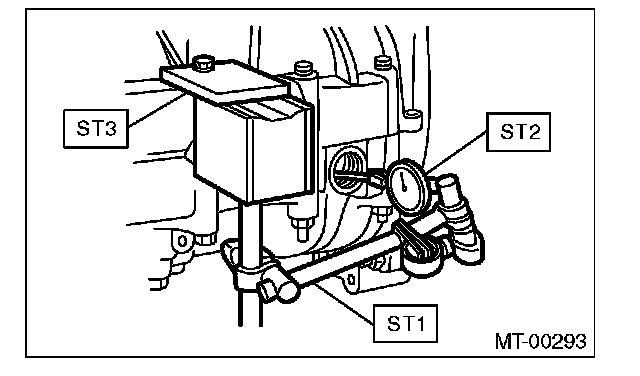 ST3

ST2

ST1

MT-00293