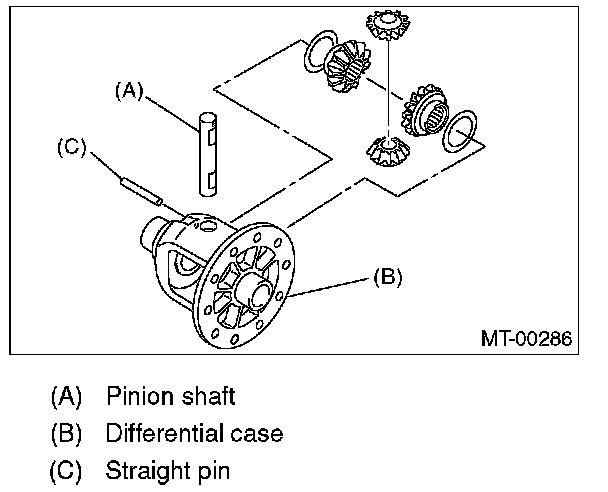 (A)
(C)
(B)
MT-00286

(A) Pinion shaft
(B) Differential case
(C) Straight pin