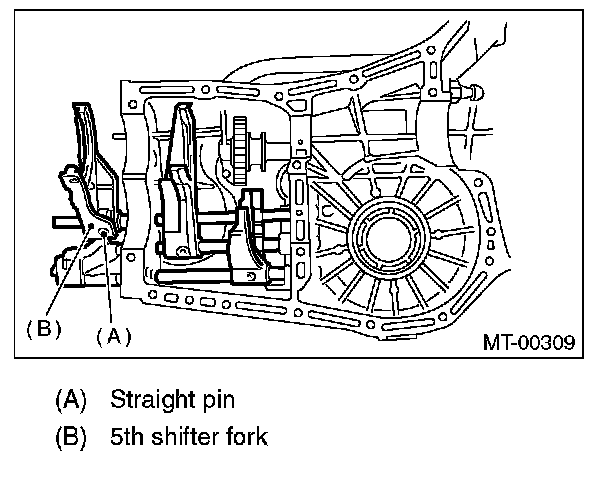 (B)
(A)
MT-00309

(A) Straight pin
(B) 5th shifter fork