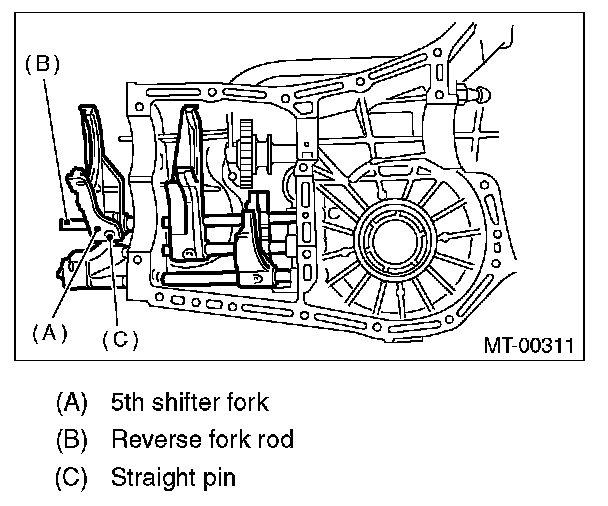 (B)

(A)
(C)

MT-00311

(A) 5th shifter fork
(B) Reverse fork rod
(C) Straight pin