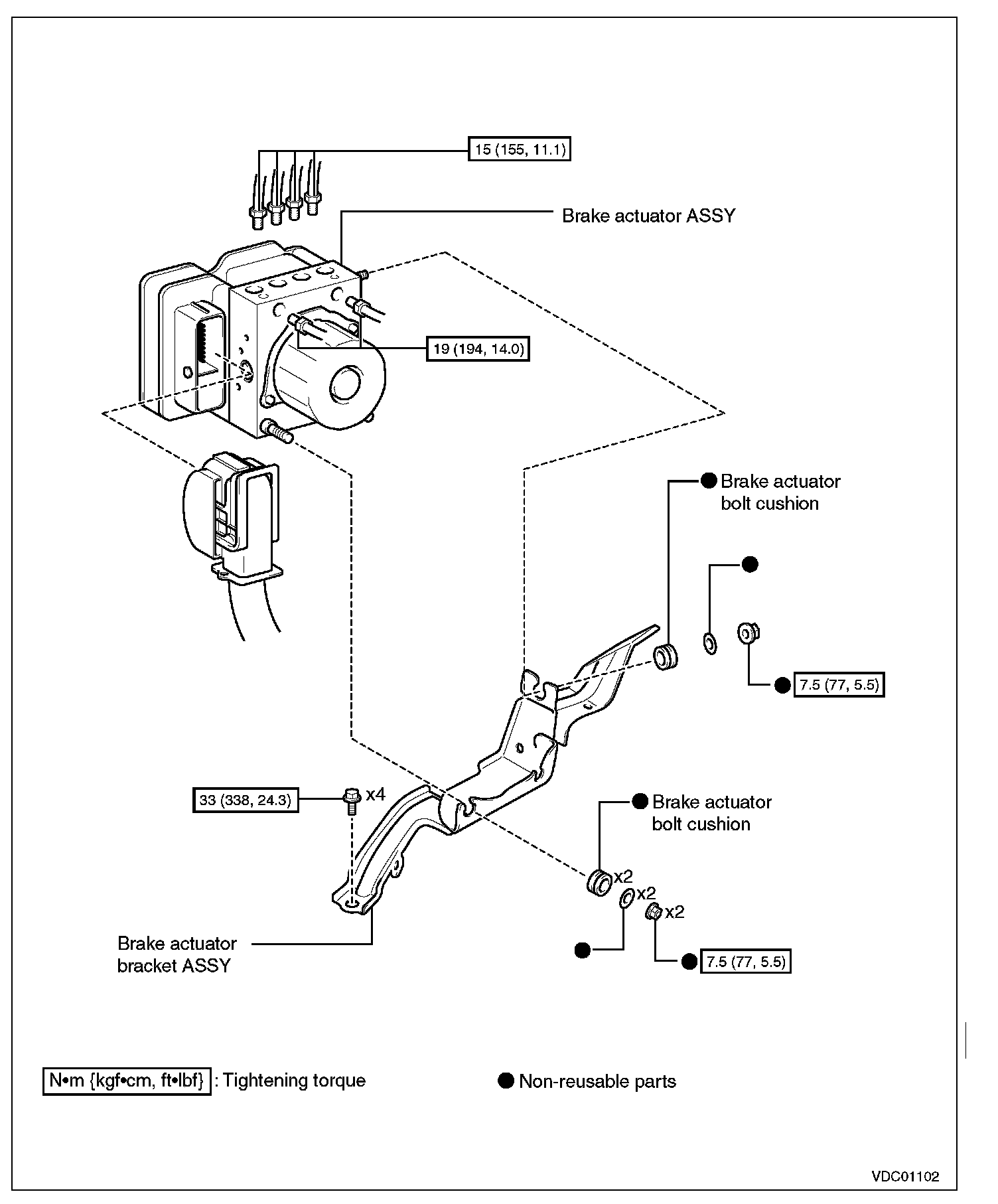 15 (155, 11.1)

Brake actuator ASSY

19 (194, 14.0)

● Brake actuator bolt cushion

●

● 7.5 (77, 5.5)

33 (338, 24.3)

x4

● Brake actuator bolt cushion

x2

x2

x2

●

● 7.5 (77, 5.5)

Brake actuator bracket ASSY

N•m {kgf•cm, ft•lbf} : Tightening torque

● Non-reusable parts

VDC01102