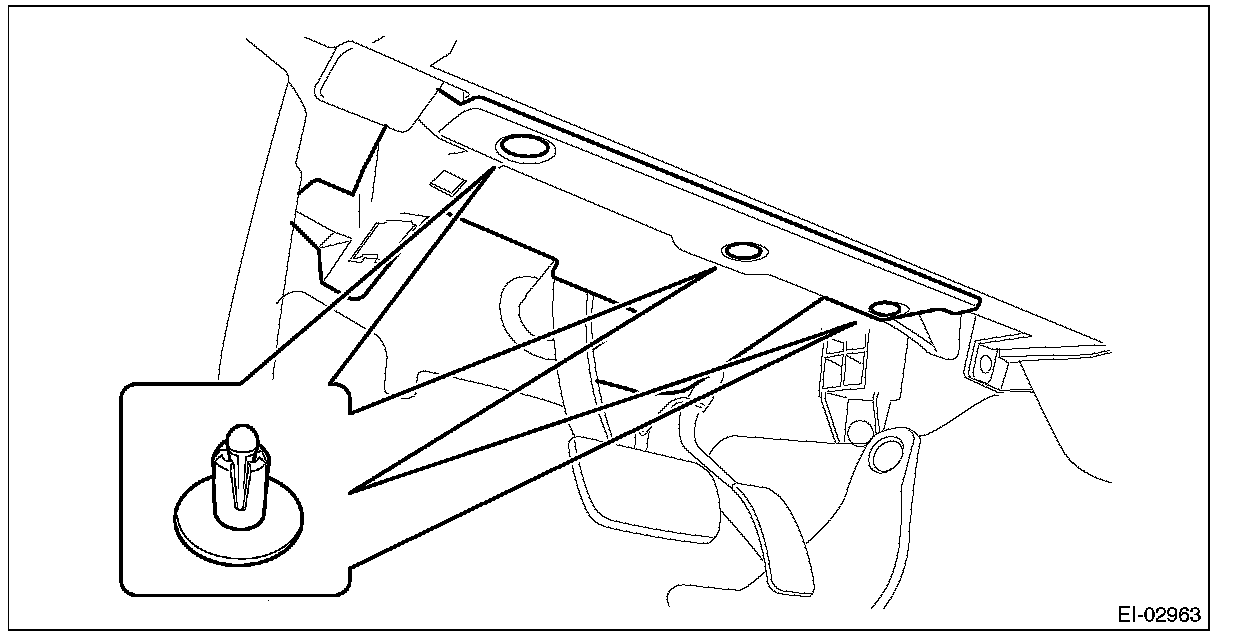 EI-02963