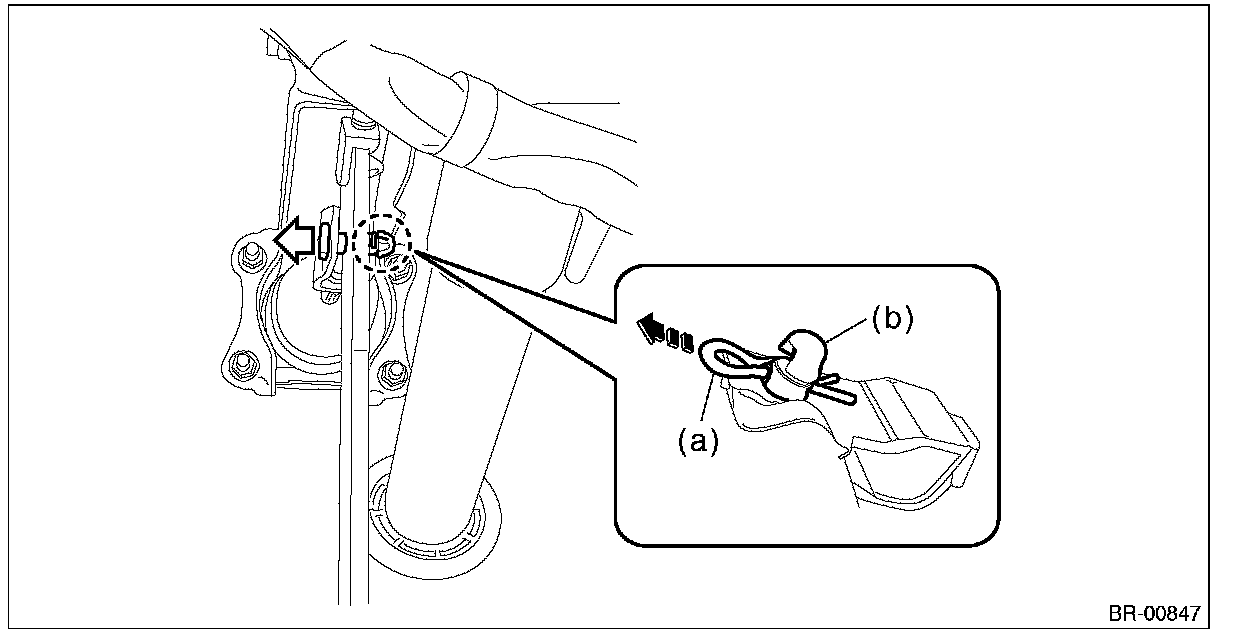 (b)

(a)

BR-00847