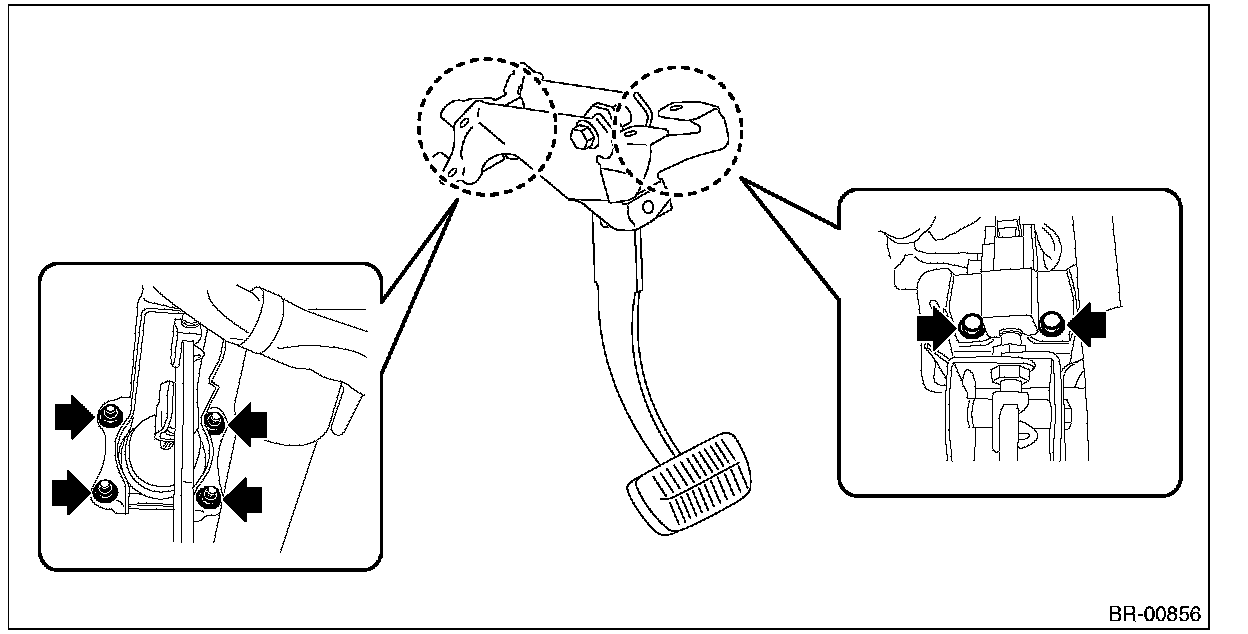 BR-00856