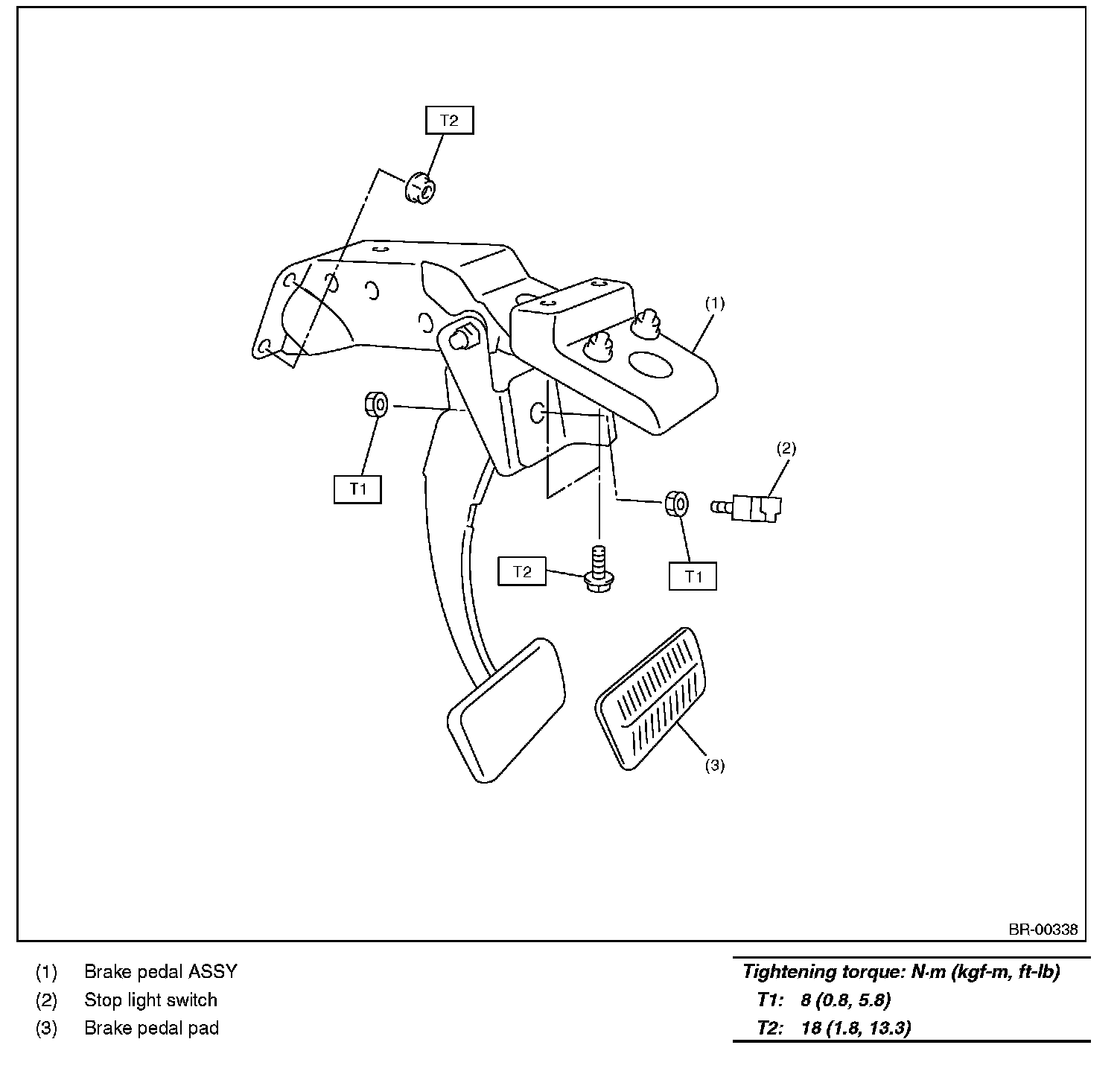 T2

(1)

T1

(2)

T2

T1

(3)

BR-00338

(1) Brake pedal ASSY
(2) Stop light switch
(3) Brake pedal pad

Tightening torque: N·m (kgf-m, ft-lb)
T1: 8 (0.8, 5.8)
T2: 18 (1.8, 13.3)