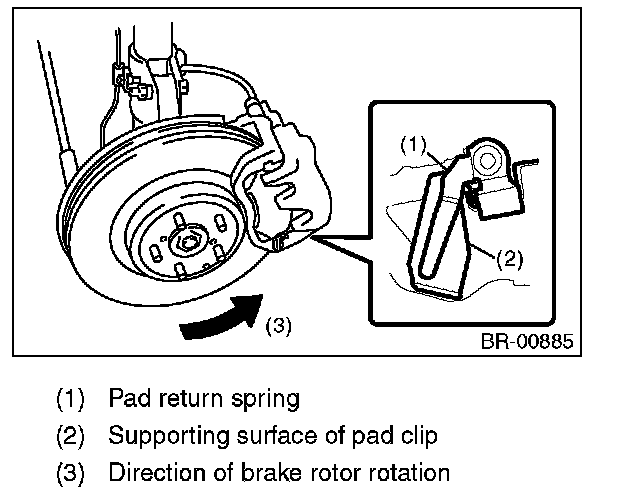 (1)

(2)

(3)

BR-00885

(1) Pad return spring

(2) Supporting surface of pad clip

(3) Direction of brake rotor rotation