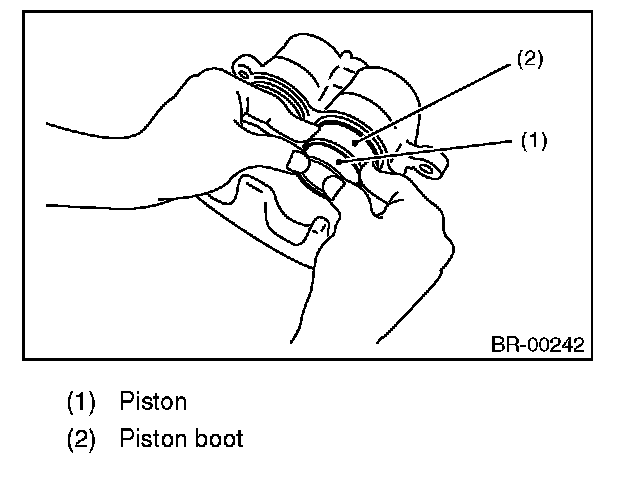 (2)

(1)

BR-00242

(1) Piston
(2) Piston boot