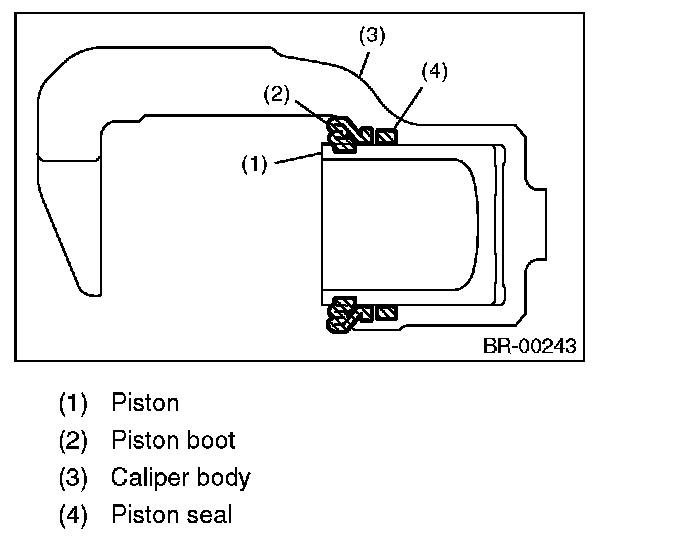 (3)
(4)
(2)
(1)
BR-00243

(1) Piston
(2) Piston boot
(3) Caliper body
(4) Piston seal