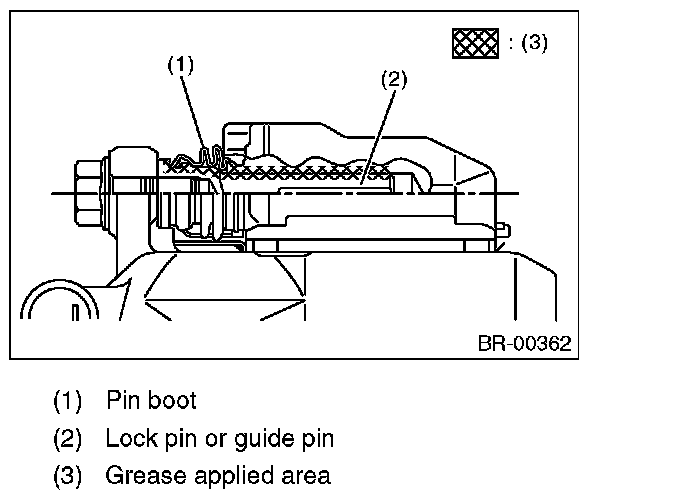 : (3)

(1)

(2)

BR-00362

(1) Pin boot

(2) Lock pin or guide pin

(3) Grease applied area