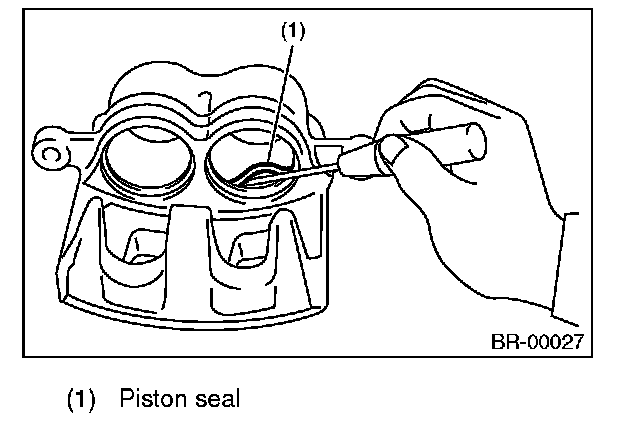 (1)

BR-00027

(1) Piston seal