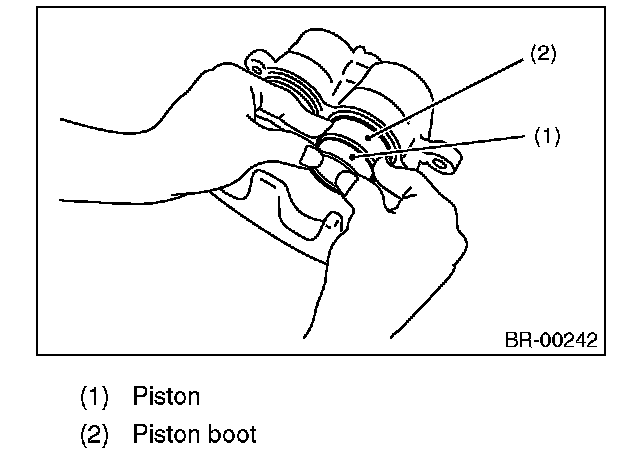 (2)
(1)
BR-00242

(1) Piston
(2) Piston boot