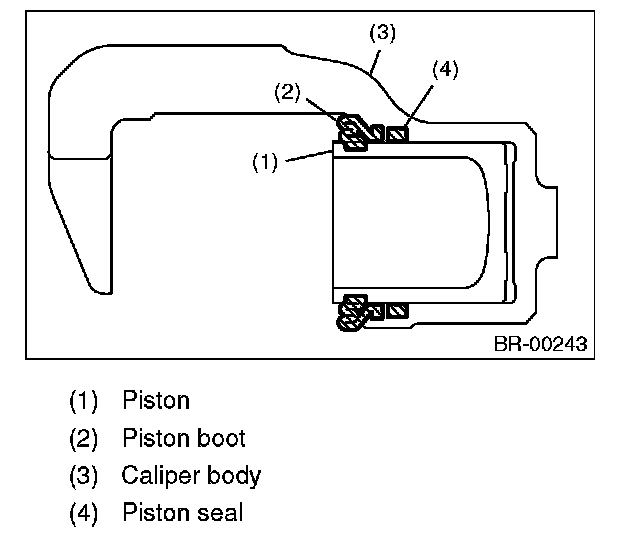 (3)
(4)
(2)
(1)
BR-00243

(1) Piston
(2) Piston boot
(3) Caliper body
(4) Piston seal