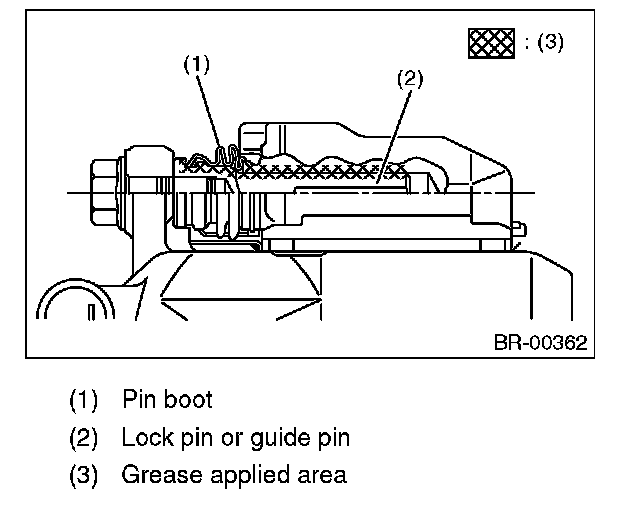 : (3)

(1)

(2)

BR-00362

(1) Pin boot
(2) Lock pin or guide pin
(3) Grease applied area