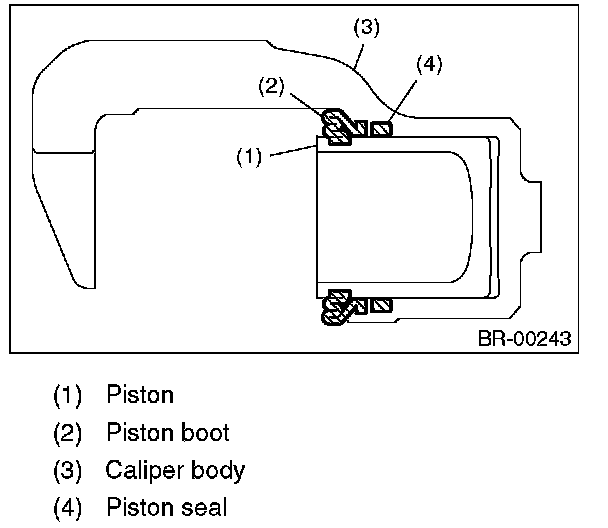 (3)
(4)
(2)
(1)
BR-00243

(1) Piston
(2) Piston boot
(3) Caliper body
(4) Piston seal