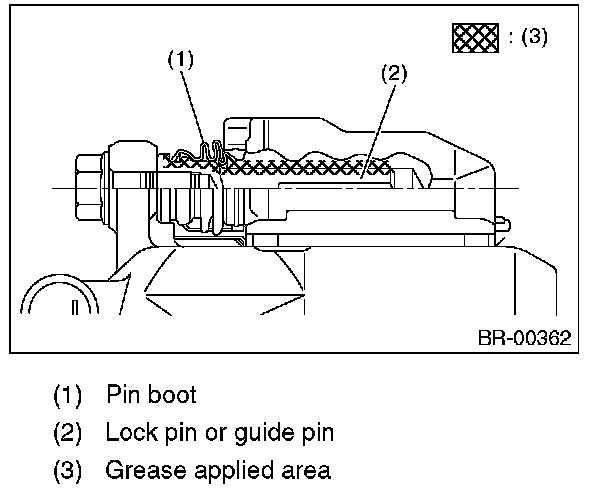 : (3)

(1)

(2)

BR-00362

(1) Pin boot

(2) Lock pin or guide pin

(3) Grease applied area