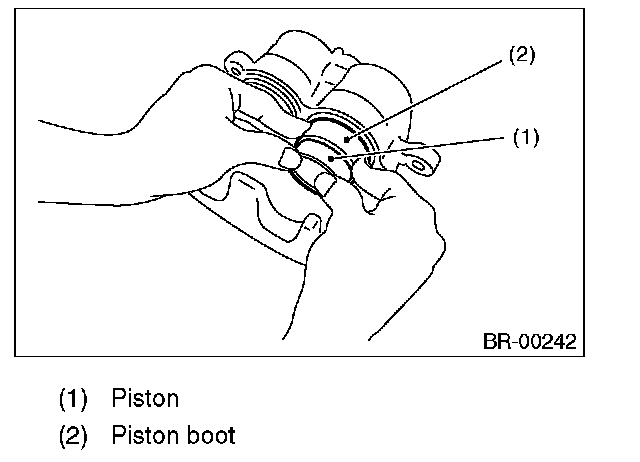 (2)
(1)
BR-00242

(1) Piston
(2) Piston boot