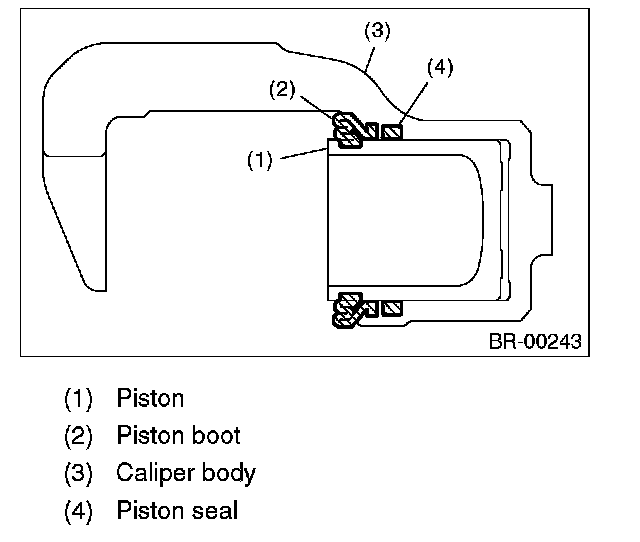 (3)
(4)
(2)
(1)
BR-00243

(1) Piston
(2) Piston boot
(3) Caliper body
(4) Piston seal