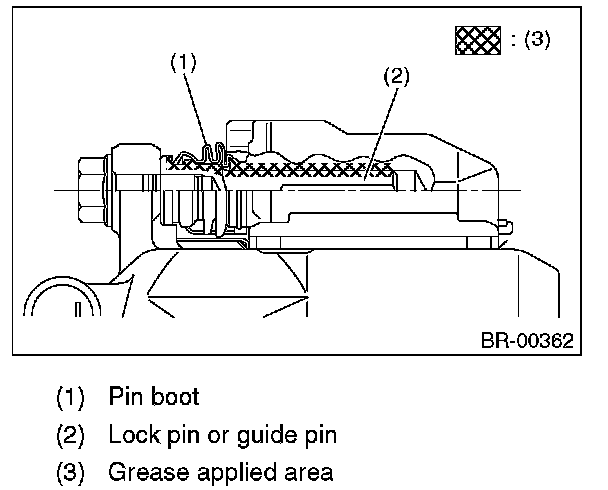 : (3)

(1)

(2)

BR-00362

(1) Pin boot

(2) Lock pin or guide pin

(3) Grease applied area