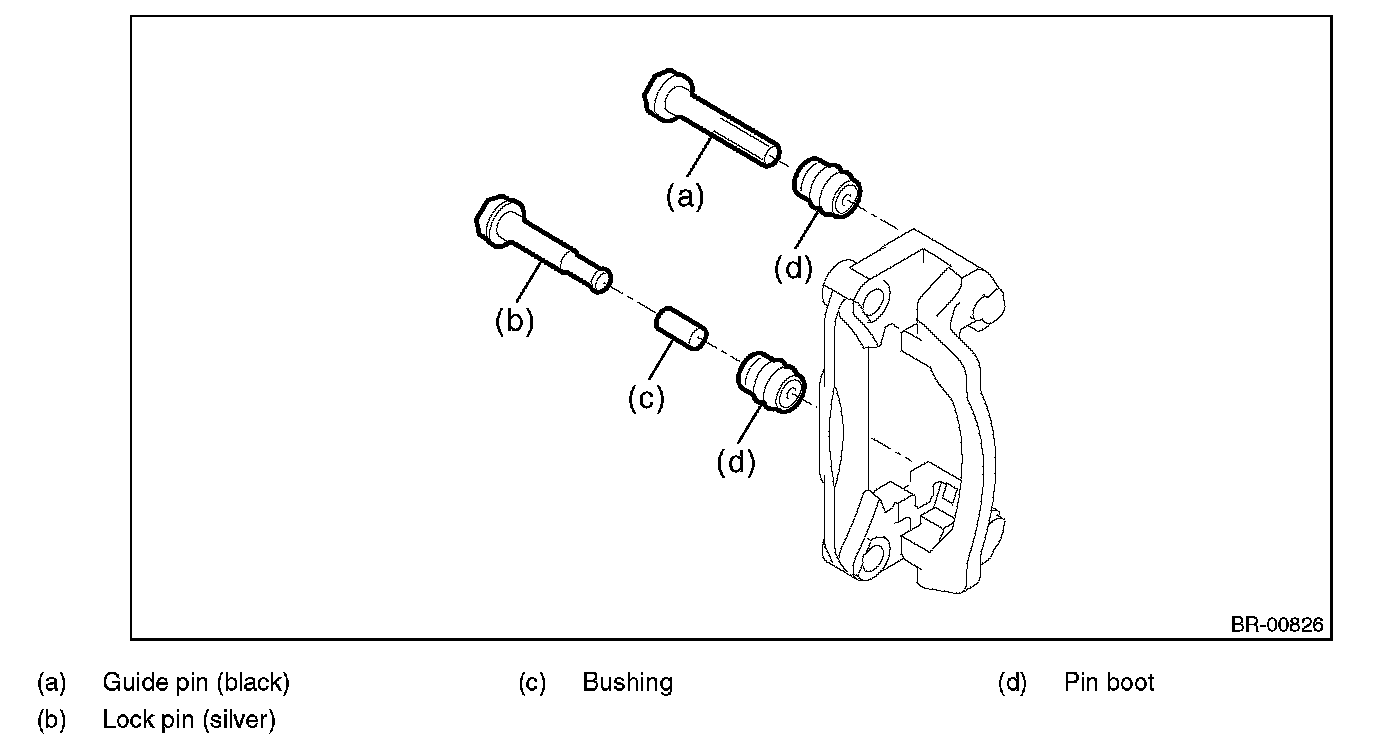 (a)

(d)

(b)

(c)

(d)

BR-00826

(a) Guide pin (black)
(b) Lock pin (silver)

(c) Bushing

(d) Pin boot