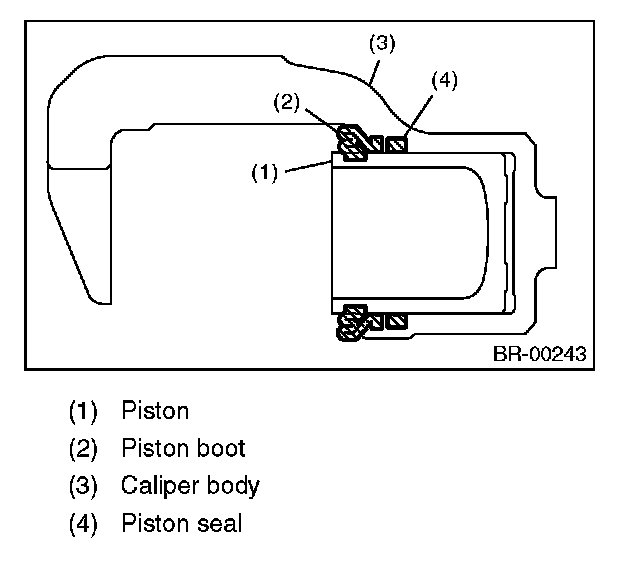 (3)
(4)
(2)
(1)
BR-00243

(1) Piston
(2) Piston boot
(3) Caliper body
(4) Piston seal