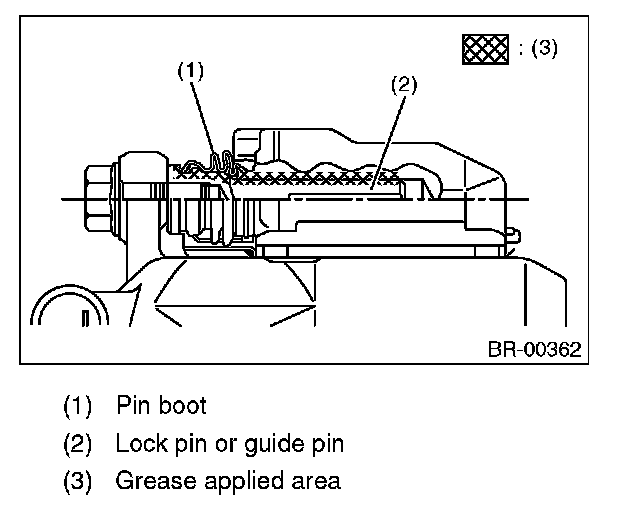 : (3)

(1)

(2)

BR-00362

(1) Pin boot
(2) Lock pin or guide pin
(3) Grease applied area